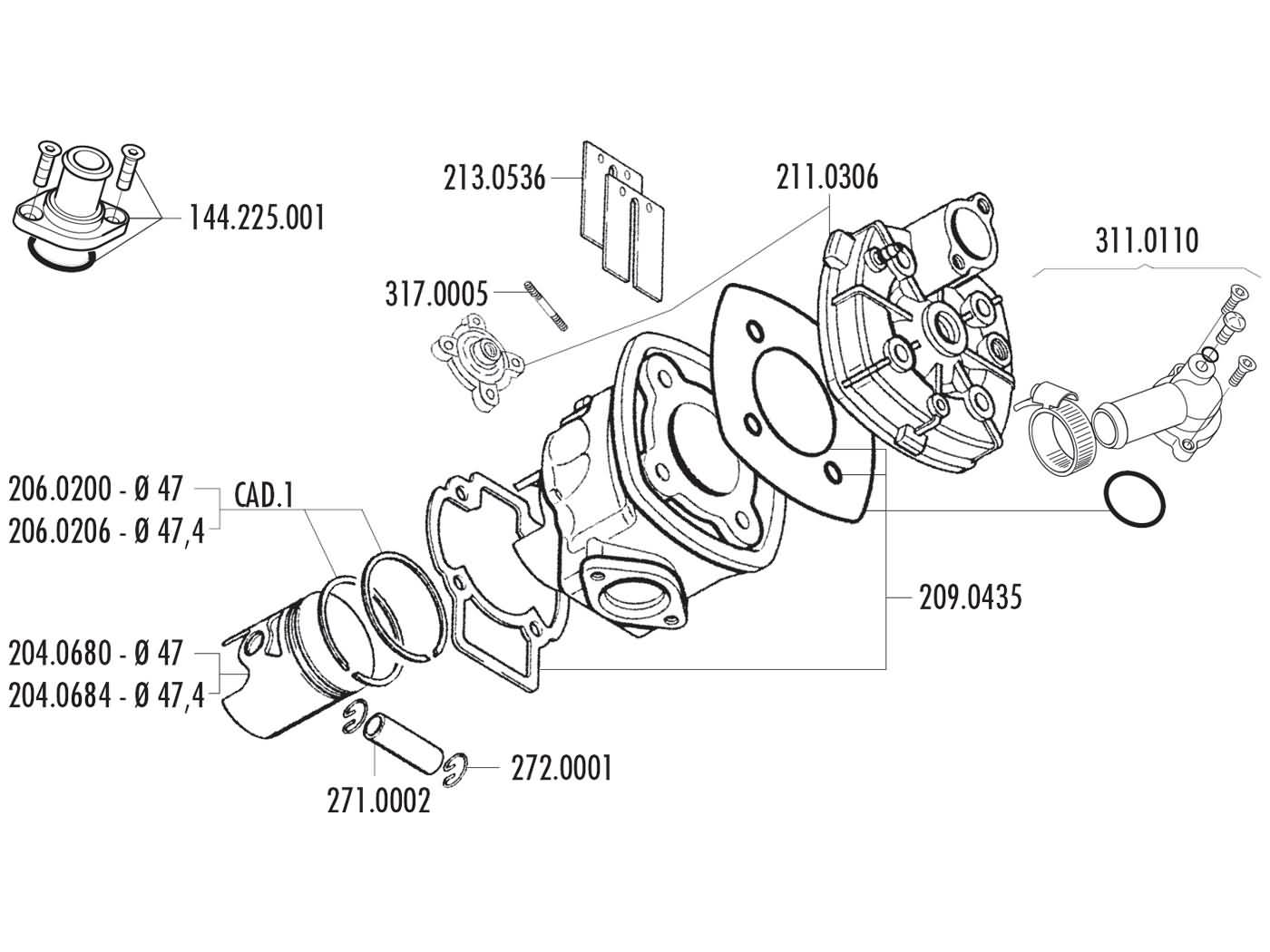 144.225.001

213.0536

211.0306

311.0110

317.0005

206.0200 - Ø 47
206.0206 - Ø 47,4

CAD.1

209.0435

204.0680 - Ø 47
204.0684 - Ø 47,4

272.0001

271.0002