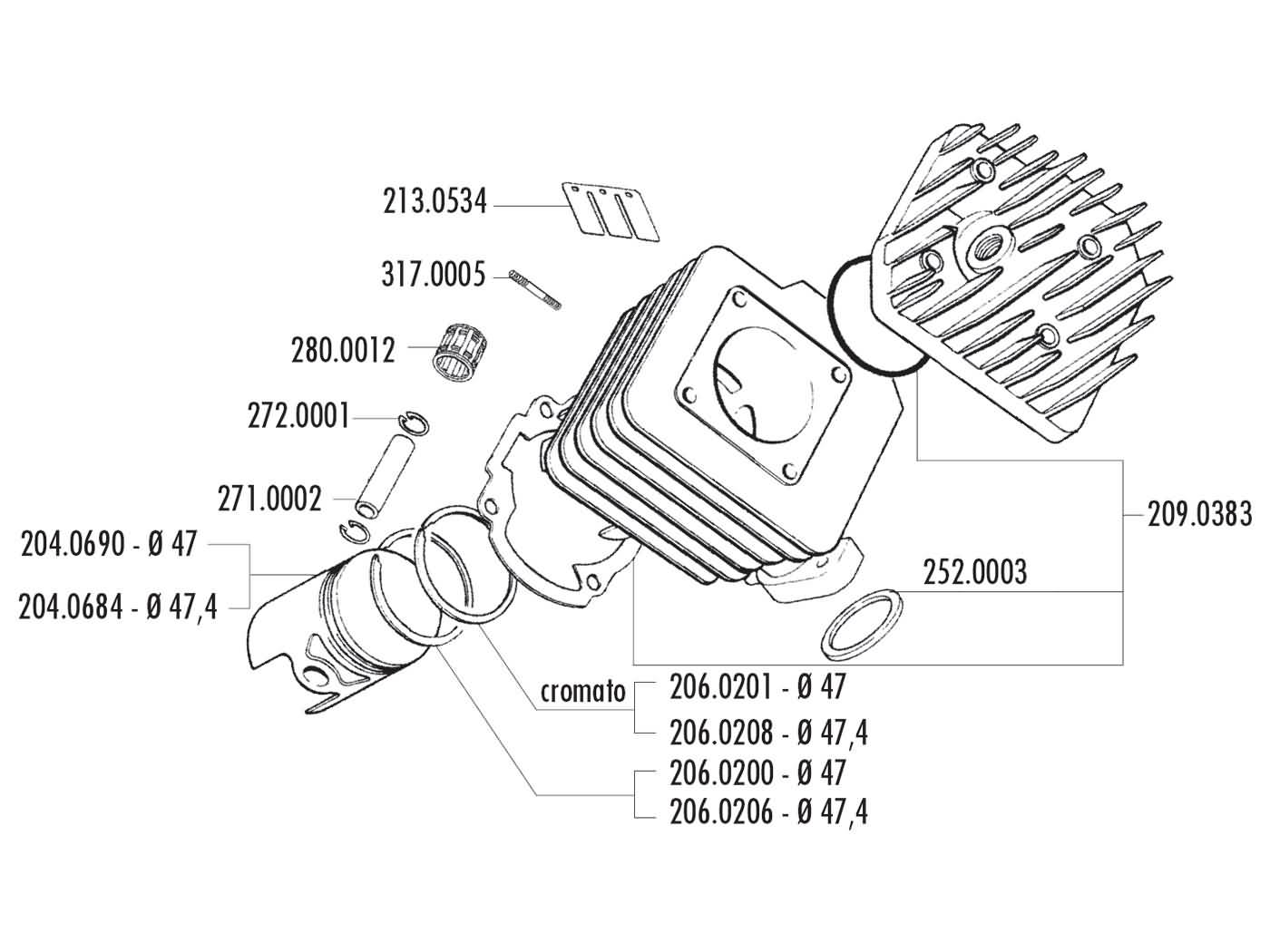 213.0534

317.0005

280.0012

272.0001

271.0002

204.0690 - Ø 47

204.0684 - Ø 47,4

209.0383

252.0003

cromato

206.0201 - Ø 47

206.0208 - Ø 47,4

206.0200 - Ø 47

206.0206 - Ø 47,4